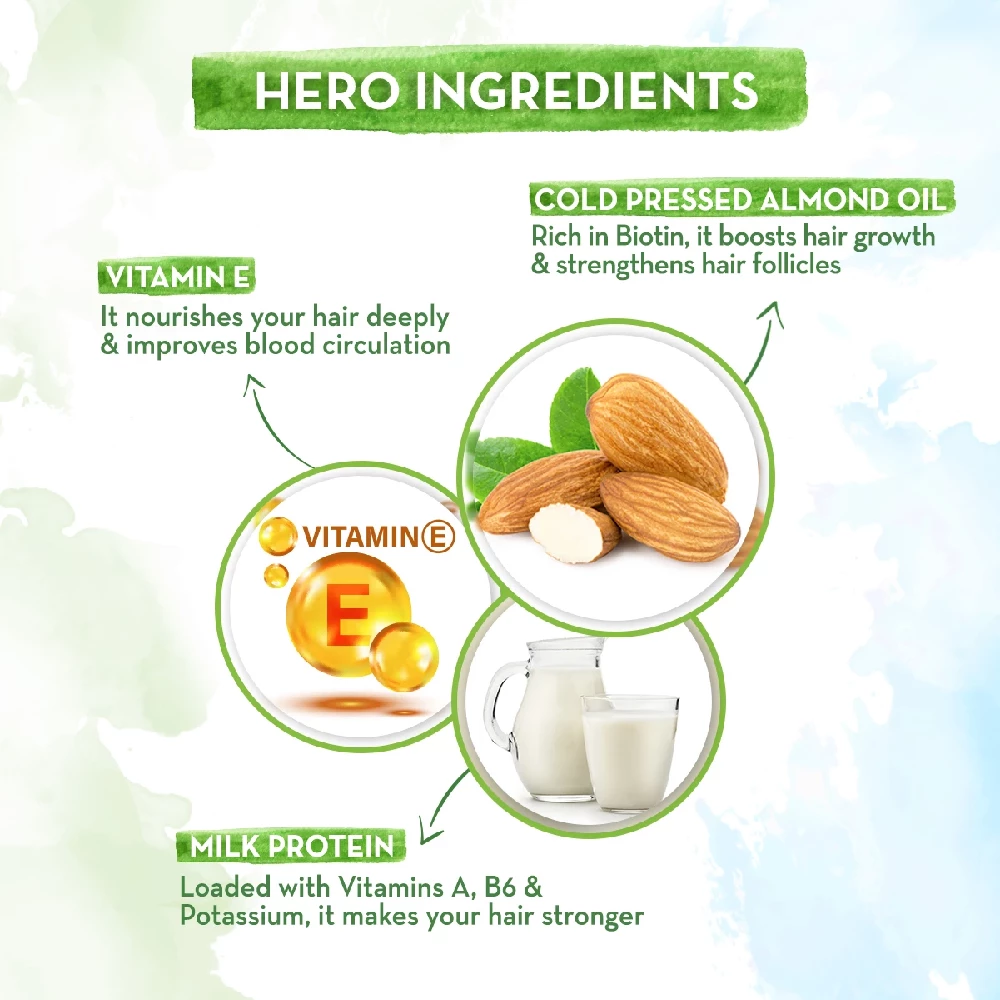 HERO INGREDIENTS

COLD PRESSED ALMOND OIL
Rich in Biotin, it boosts hair growth & strengthens hair follicles

VITAMIN E
It nourishes your hair deeply & improves blood circulation

VITAMIN E

E

MILK PROTEIN
Loaded with Vitamins A, B6 & Potassium, it makes your hair stronger